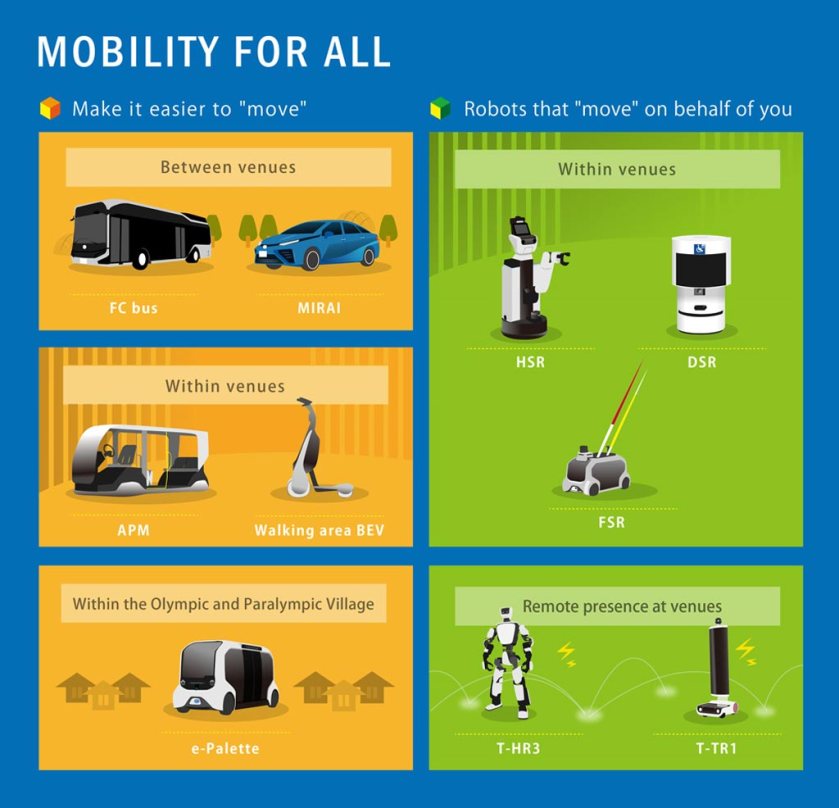 MOBILITY FOR ALL

Make it easier to "move"

Between venues

FC bus

MIRAI

Within venues

APM

Walking area BEV

Within the Olympic and Paralympic Village

e-Palette

Robots that "move" on behalf of you

Within venues

HSR

DSR

FSR

Remote presence at venues

T-HR3

T-TR1